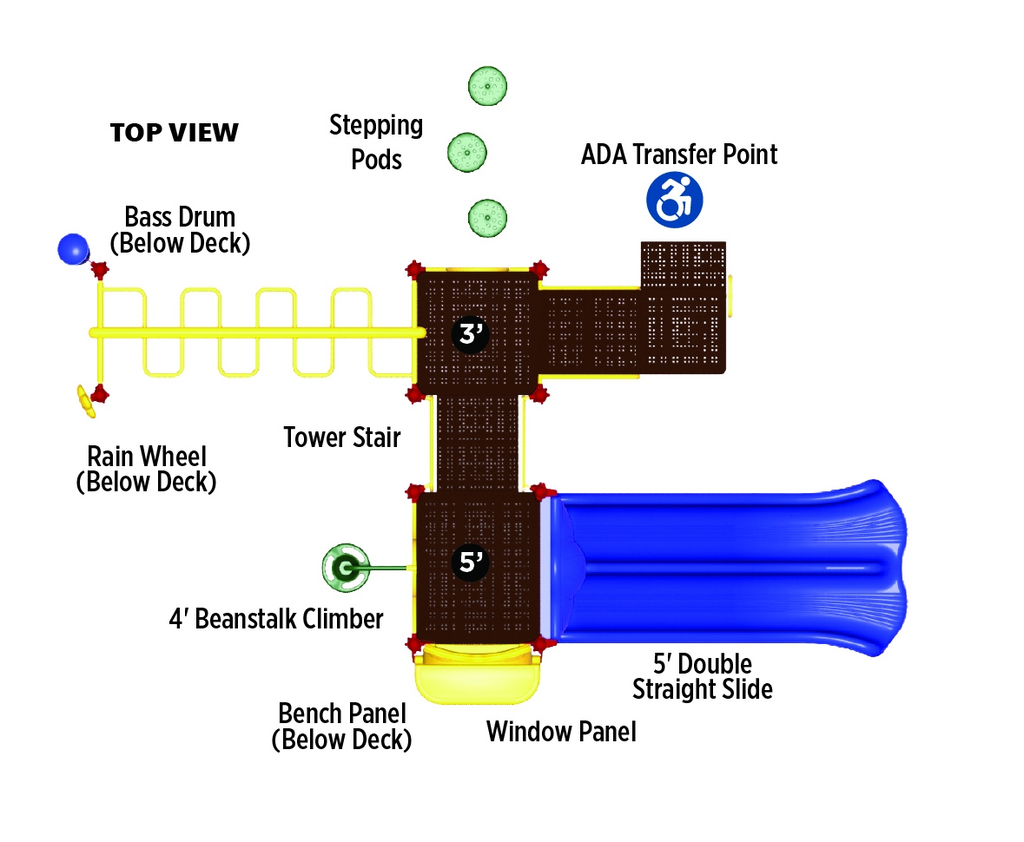 TOP VIEW

Stepping Pods

ADA Transfer Point

Bass Drum (Below Deck)

3'

Tower Stair

Rain Wheel (Below Deck)

5'

4' Beanstalk Climber

5' Double Straight Slide

Bench Panel (Below Deck)

Window Panel