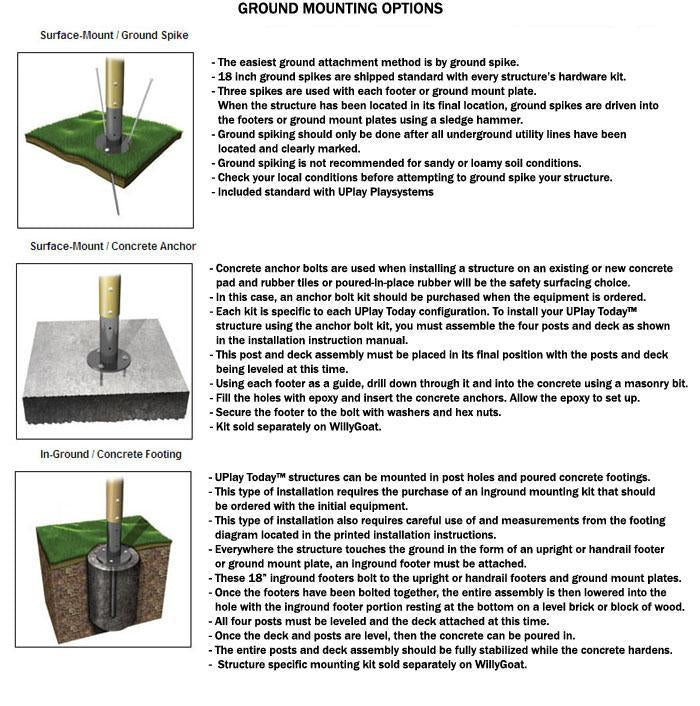 GROUND MOUNTING OPTIONS

Surface-Mount / Ground Spike

- The easiest ground attachment method is by ground spike.
- 18 inch ground spikes are shipped standard with every structure's hardware kit.
- Three spikes are used with each footer or ground mount plate. When the structure has been located in its final location, ground spikes are driven into the footers or ground mount plates using a sledge hammer.
- Ground spiking should only be done after all underground utility lines have been located and clearly marked.
- Ground spiking is not recommended for sandy or loamy soil conditions.
- Check your local conditions before attempting to ground spike your structure.
- Included standard with UPlay Playsystems

Surface-Mount / Concrete Anchor

- Concrete anchor bolts are used when installing a structure on an existing or new concrete pad and rubber tiles or poured-in-place rubber will be the safety surfacing choice.
- In this case, an anchor bolt kit should be purchased when the equipment is ordered.
- Each kit is specific to each UPlay Today configuration. To install your UPlay Today™ structure using the anchor bolt kit, you must assemble the four posts and deck as shown in the installation instruction manual.
- This post and deck assembly must be placed in its final position with the posts and deck being leveled at this time.
- Using each footer as a guide, drill down through it and into the concrete using a masonry bit.
- Fill the holes with epoxy and insert the concrete anchors. Allow the epoxy to set up.
- Secure the footer to the bolt with washers and hex nuts.
- Kit sold separately on WillyGoat.

In-Ground / Concrete Footing

- UPlay Today™ structures can be mounted in post holes and poured concrete footings.
- This type of installation requires the purchase of an inground mounting kit that should be ordered with the initial equipment.
- This type of installation also requires careful use of and measurements from the footing diagram located in the printed installation instructions.
- Everywhere the structure touches the ground in the form of an upright or handrail footer or ground mount plate, an inground footer must be attached.
- These 18" inground footers bolt to the upright or handrail footers and ground mount plates.
- Once the footers have been bolted together, the entire assembly is then lowered into the hole with the inground footer portion resting at the bottom on a level brick or block of wood.
- All four posts must be leveled and the deck attached at this time.
- Once the deck and posts are level, then the concrete can be poured in.
- The entire posts and deck assembly should be fully stabilized while the concrete hardens.
- Structure specific mounting kit sold separately on WillyGoat.