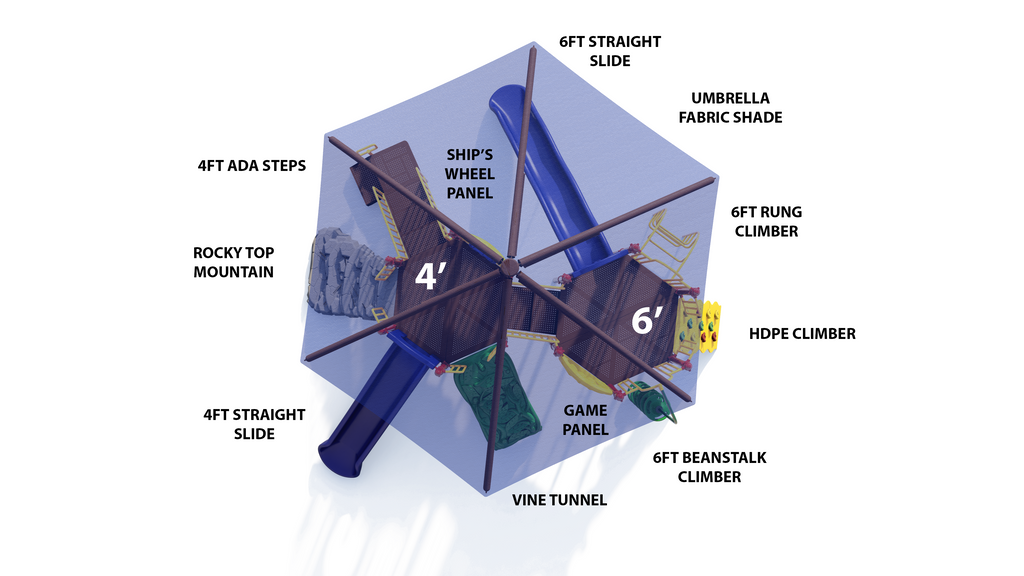 6FT STRAIGHT SLIDE

UMBRELLA FABRIC SHADE

4FT ADA STEPS

SHIP'S WHEEL PANEL

6FT RUNG CLIMBER

ROCKY TOP MOUNTAIN

4'

6'

HDPE CLIMBER

4FT STRAIGHT SLIDE

GAME PANEL

6FT BEANSTALK CLIMBER

VINE TUNNEL