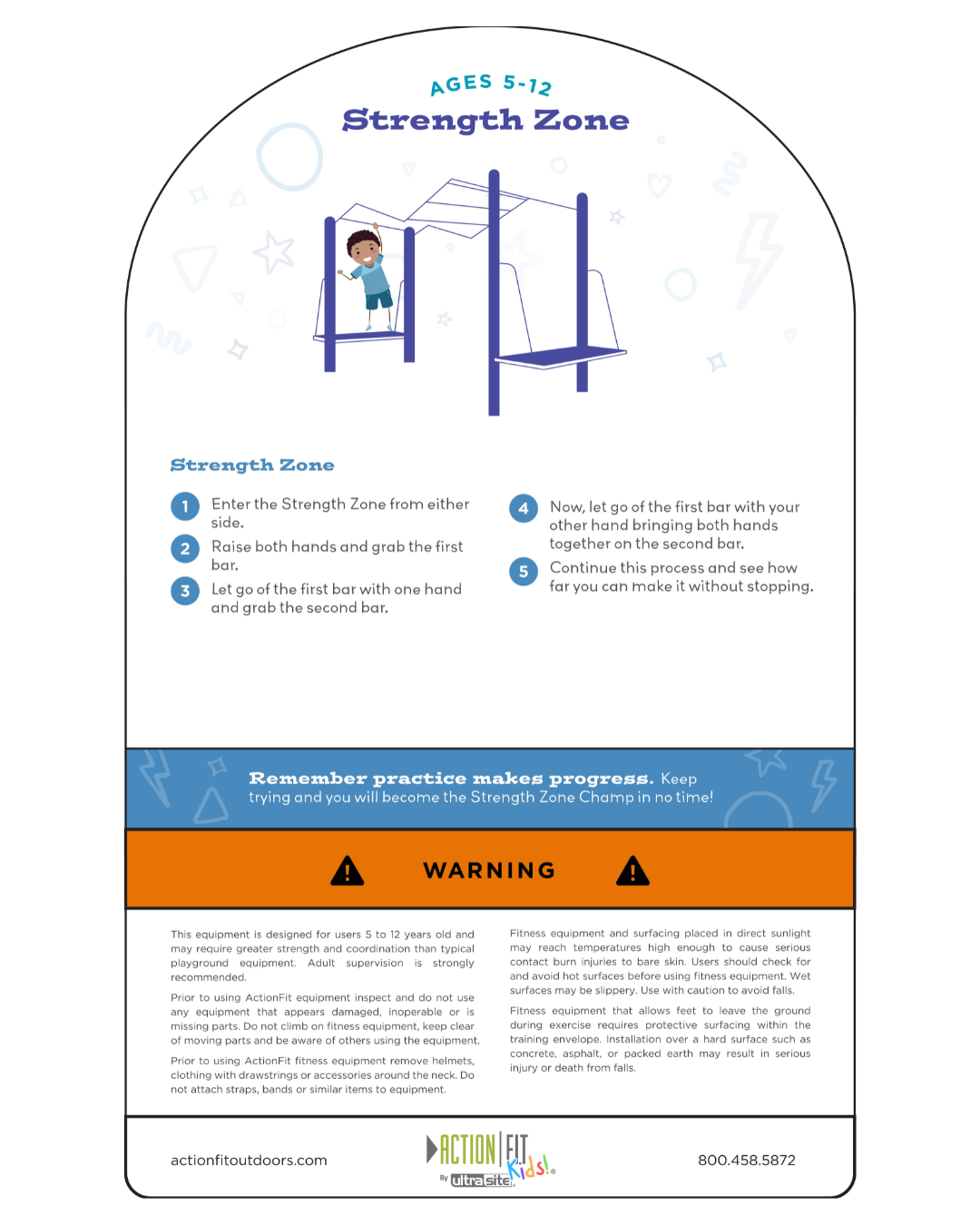 AGES 5-12
Strength Zone

Strength Zone

1 Enter the Strength Zone from either side.

2 Raise both hands and grab the first bar.

3 Let go of the first bar with one hand and grab the second bar.

4 Now, let go of the first bar with your other hand bringing both hands together on the second bar.

5 Continue this process and see how far you can make it without stopping.

Remember practice makes progress. Keep trying and you will become the Strength Zone Champ in no time!

WARNING

This equipment is designed for users 5 to 12 years old and may require greater strength and coordination than typical playground equipment. Adult supervision is strongly recommended.

Prior to using ActionFit equipment inspect and do not use any equipment that appears damaged, inoperable or is missing parts. Do not climb on fitness equipment, keep clear of moving parts and be aware of others using the equipment.

Prior to using ActionFit fitness equipment remove helmets, clothing with drawstrings or accessories around the neck. Do not attach straps, bands or similar items to equipment.

Fitness equipment and surfacing placed in direct sunlight may reach temperatures high enough to cause serious contact burn injuries to bare skin. Users should check for and avoid hot surfaces before using fitness equipment. Wet surfaces may be slippery. Use with caution to avoid falls.

Fitness equipment that allows feet to leave the ground during exercise requires protective surfacing within the training envelope. Installation over a hard surface such as concrete, asphalt, or packed earth may result in serious injury or death from falls.

actionfitoutdoors.com

ACTION FIT Kids! By ultrasite

800.458.5872